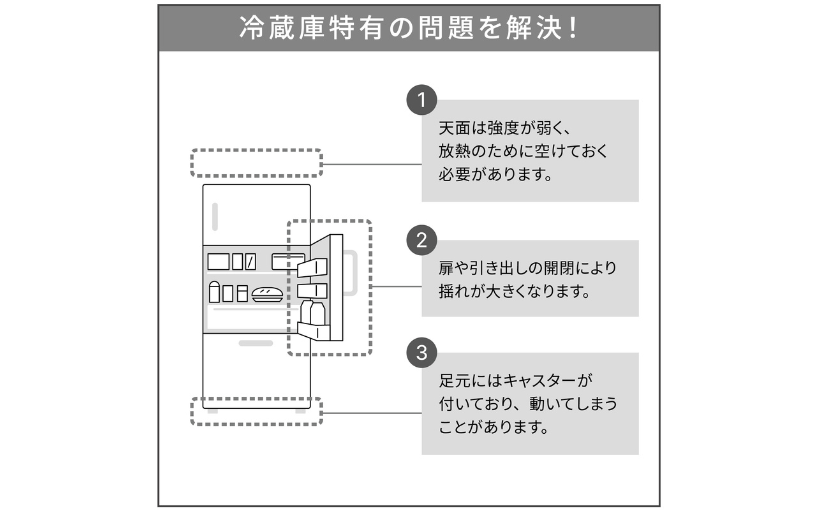 冷蔵庫特有の問題を解決!

1

天面は強度が弱く、放熱のために空けておく必要があります。

2

扉や引き出しの開閉により揺れが大きくなります。

3

足元にはキャスターが付いており、動いてしまうことがあります。